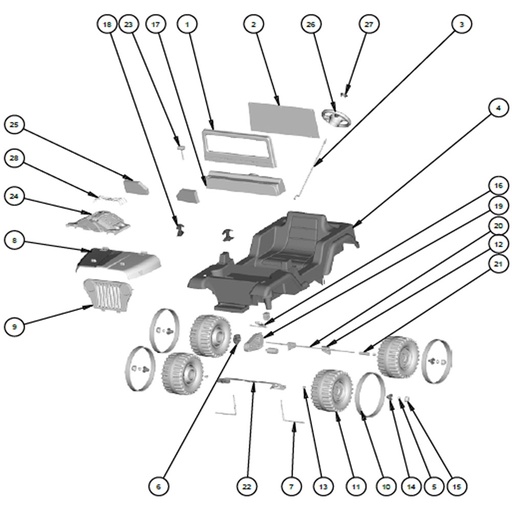 18
23
17
1
2
26
27
3
4
25
28
24
8
9
16
19
20
12
21
6
22
7
13
11
10
14
5
15