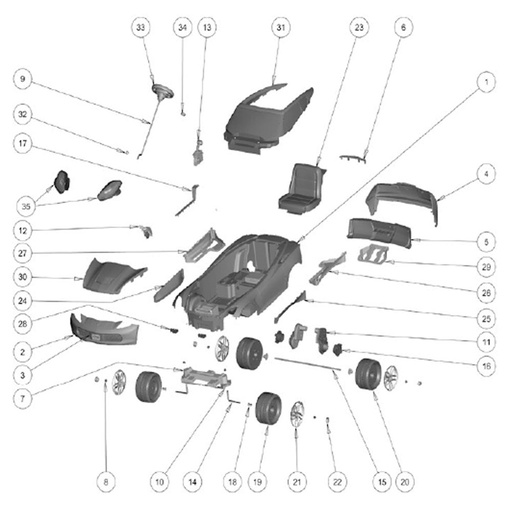 33
34
13
31
23
6
9
1
32
17
4
35
12
5
27
29
30
26
24
28
25
2
11
3
16
7
8
10
14
18
19
21
22
15
20