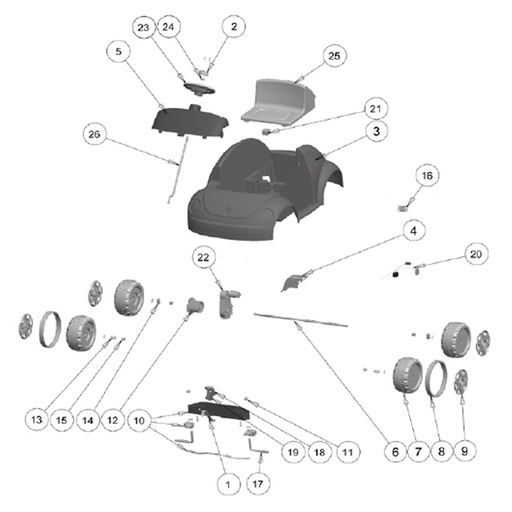 23 24 2
5
25
21
26
3
16
4
22
20
13 15 14 12 10
19 18 11
6 7 8 9
1 17