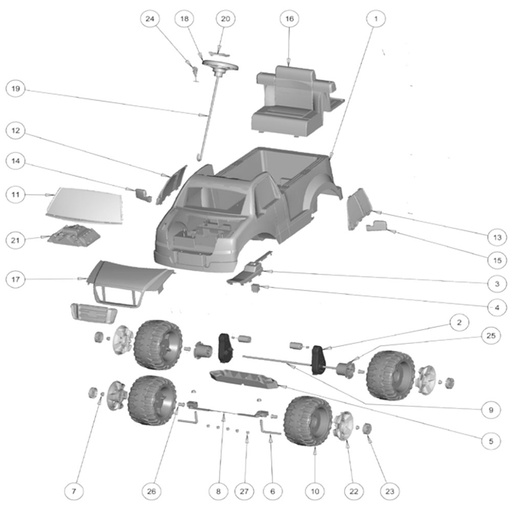 24 18 20 16 1
19
12
14
11
21
17
13
15
3
4
2
25
9
5
7 26 8 27 6 10 22 23