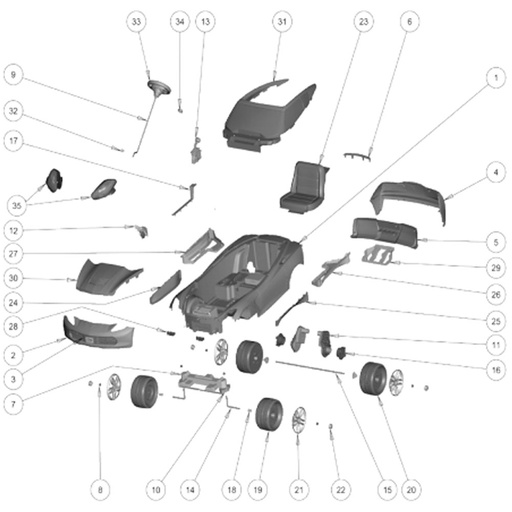 33
34
13
31
23
6
9
1
32
17
4
35
12
5
27
29
30
26
24
25
28
11
2
16
3
7
8
10
14
18
19
21
22
15
20