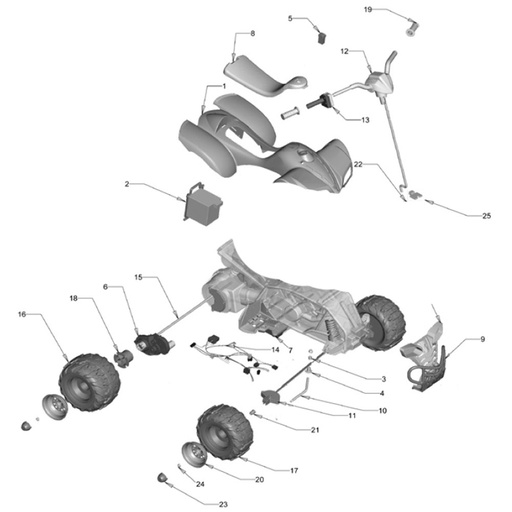 19
5
8
12
1
13
22
2
25
15
6
18
16
14
7
9
3
4
10
11
21
17
20
24
23