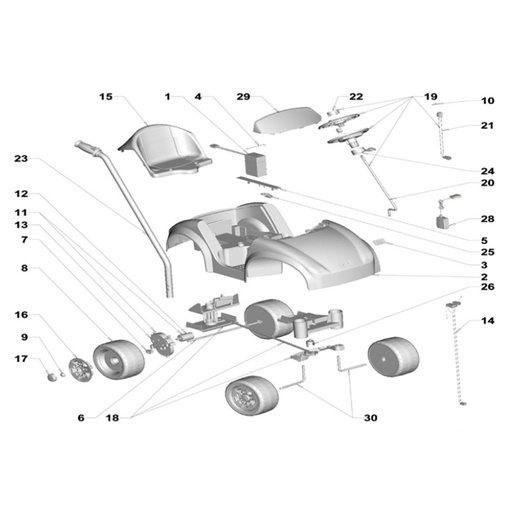 15
1
4
29
22
19
10
21
24
20
28
5
25
3
2
26
14
23
12
11
13
7
8
16
9
17
6
18
30