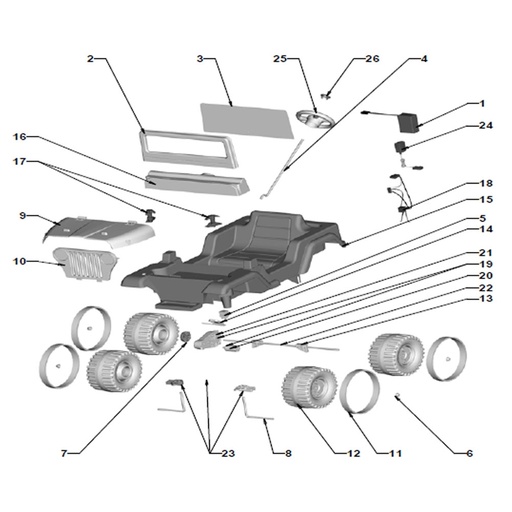 2
3
25
26
4
1
24
16
17
18
15
9
5
14
10
21
19
20
22
13
7
23
8
12
11
6