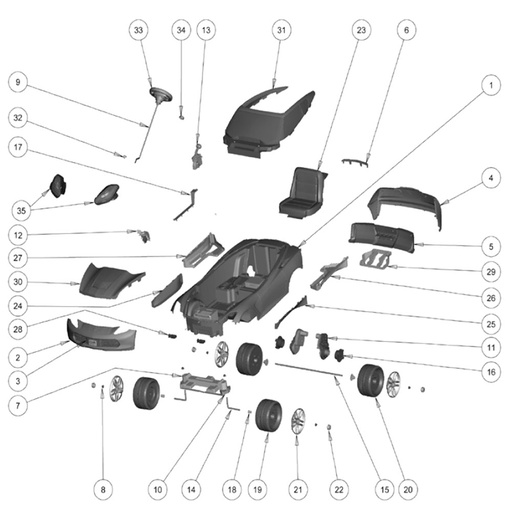 33
34
13
31
23
6
9
1
32
17
4
35
12
5
27
29
30
26
24
28
25
2
11
3
16
7
8
10
14
18
19
21
22
15
20