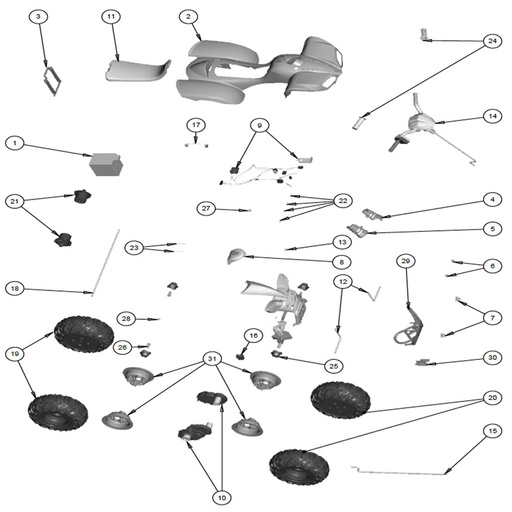 3
11
2
24
14
17
9
1
21
27
22
4
5
23
13
8
29
6
18
12
7
28
19
26
16
31
25
30
20
15
10