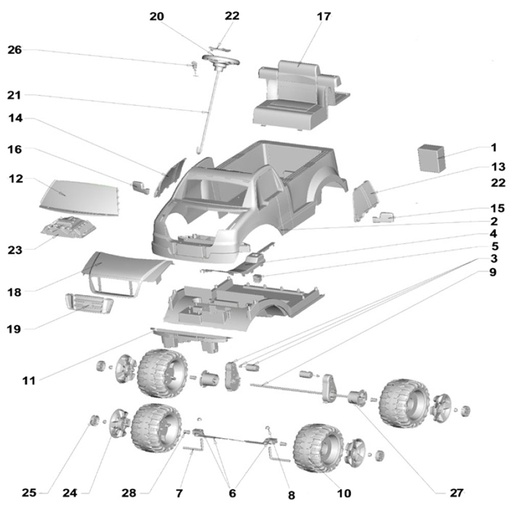 20
22
17
26
21
14
16
12
1
13
22
15
2
4
5
3
9
23
18
19
11
25
24
28
7
6
8
10
27