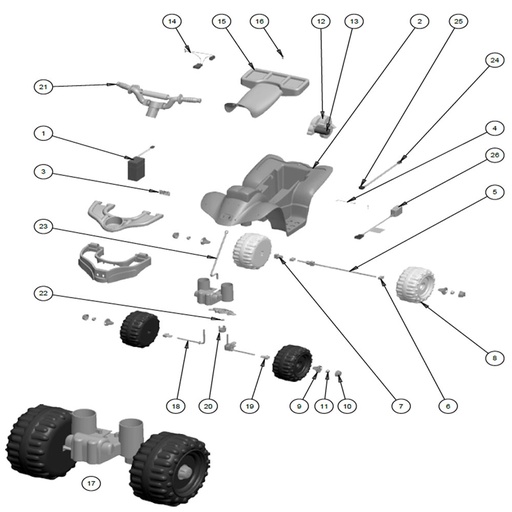 14
15
16
12
13
2
25
24
21
1
4
26
3
5
23
22
8
18
20
19
9
11
10
7
6
17