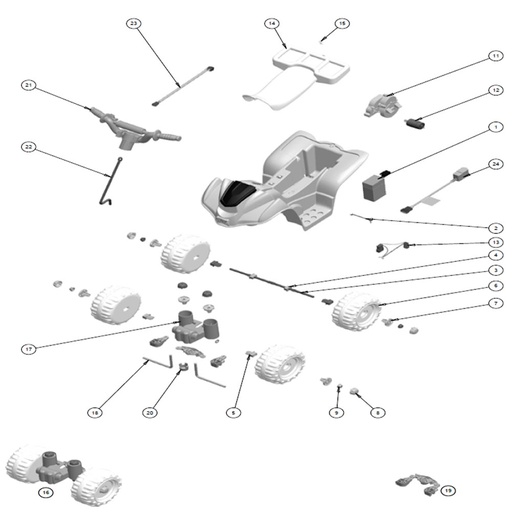 23
14
15
11
21
12
1
22
24
2
13
4
3
6
7
17
18
20
5
9
8
16
19