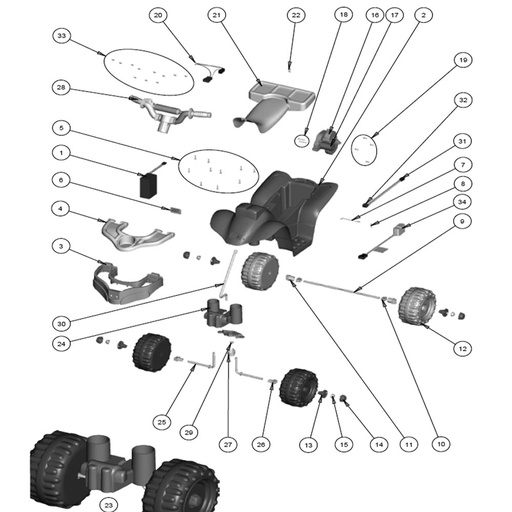 20
21
22
18
16
17
2
33
19
28
32
5
31
1
7
6
8
34
4
9
3
30
24
12
25
29
27
26
13
15
14
11
10
23