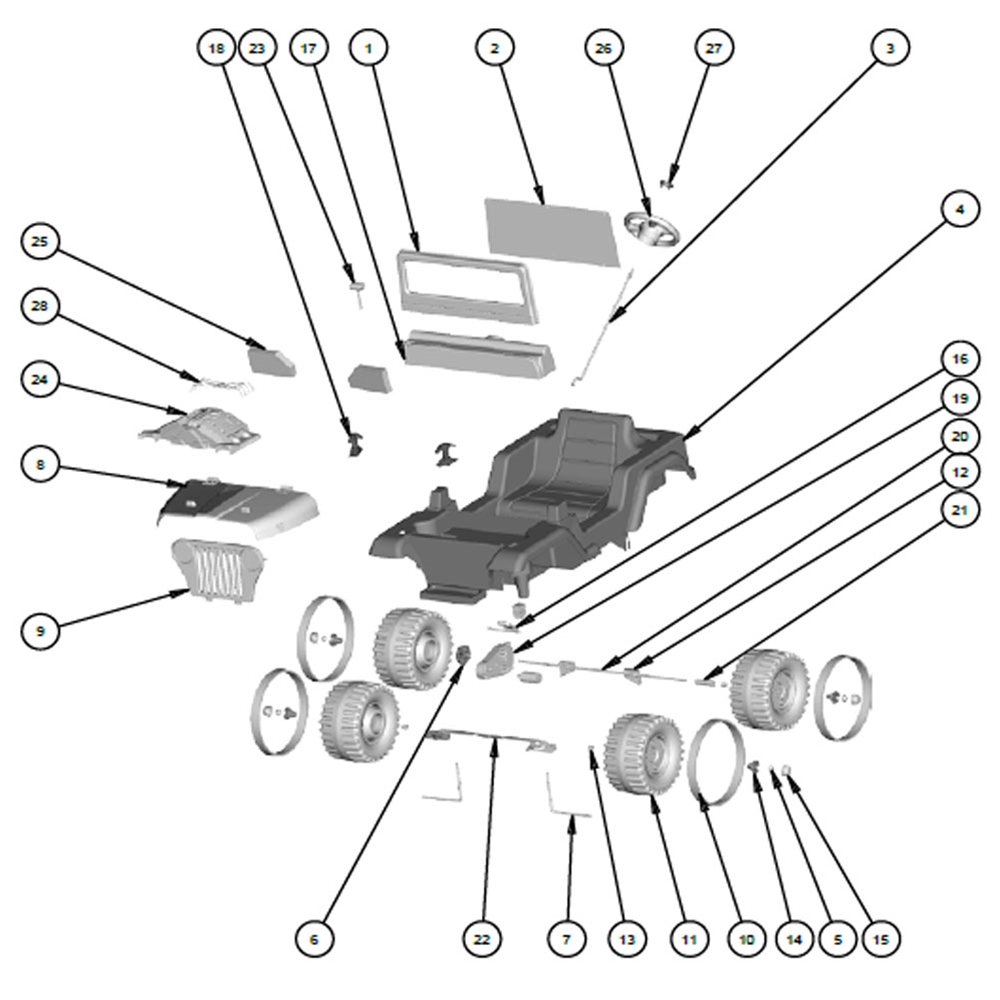 18 23 17 1 2 26 27 3

4

25

28

24

8

9

16

19

20

12

21

6 22 7 13 11 10 14 5 15