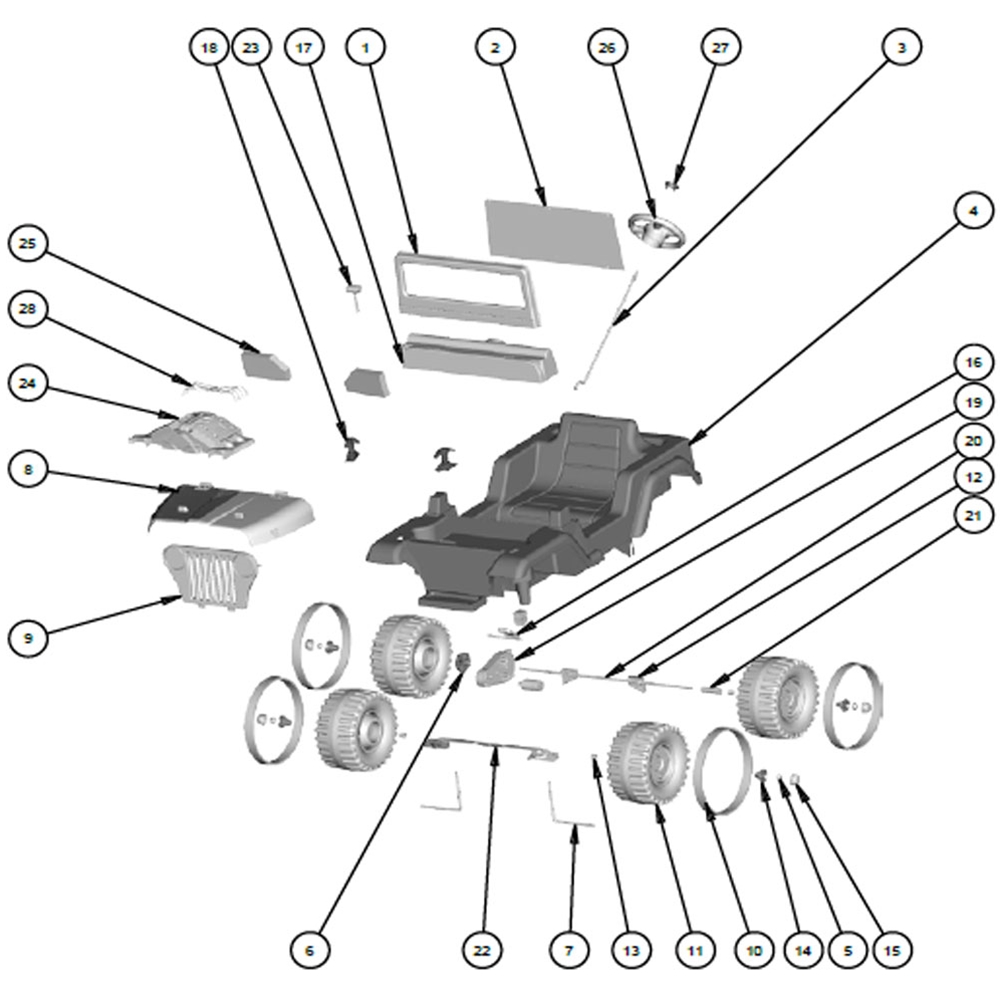 18 23 17 1 2 26 27 3

4

25

28

24

8

9

16

19

20

12

21

6 22 7 13 11 10 14 5 15