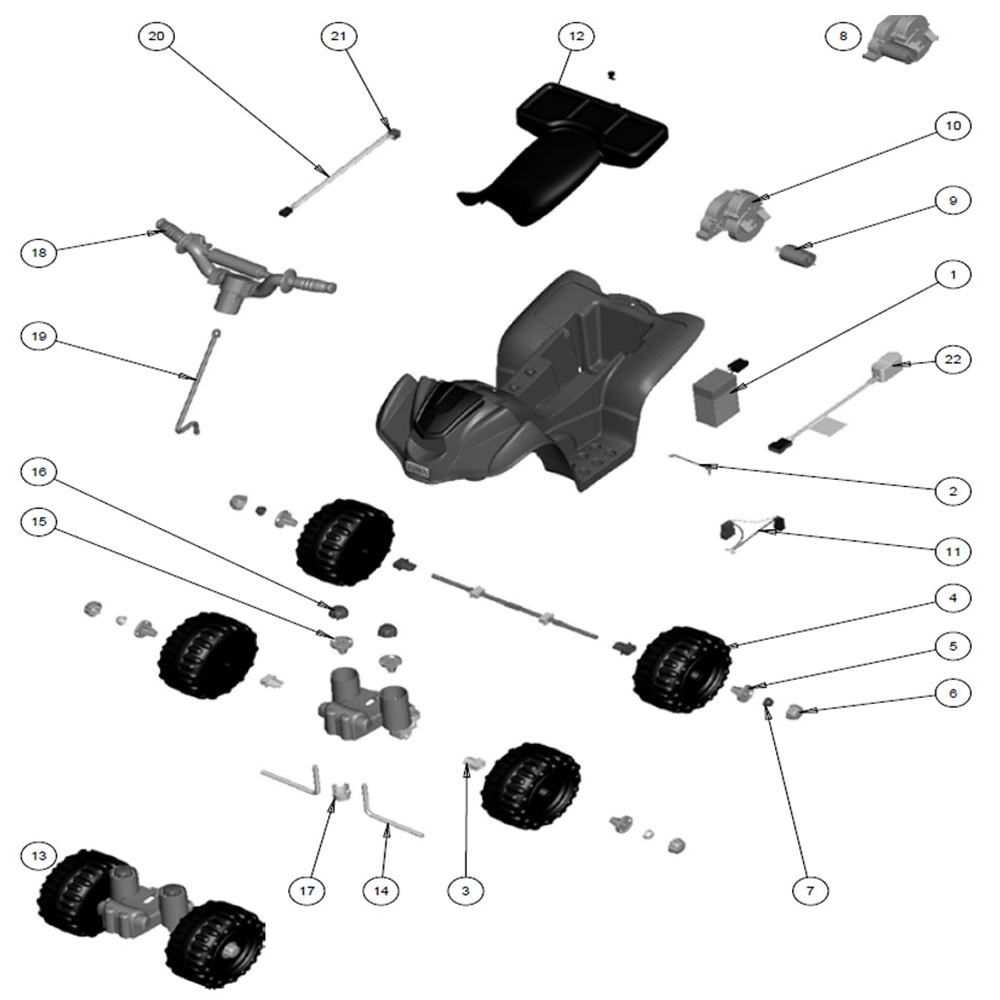 20
21
12
8
10
9
18
1
19
22
2
16
15
11
4
5
6
13
17
14
3
7