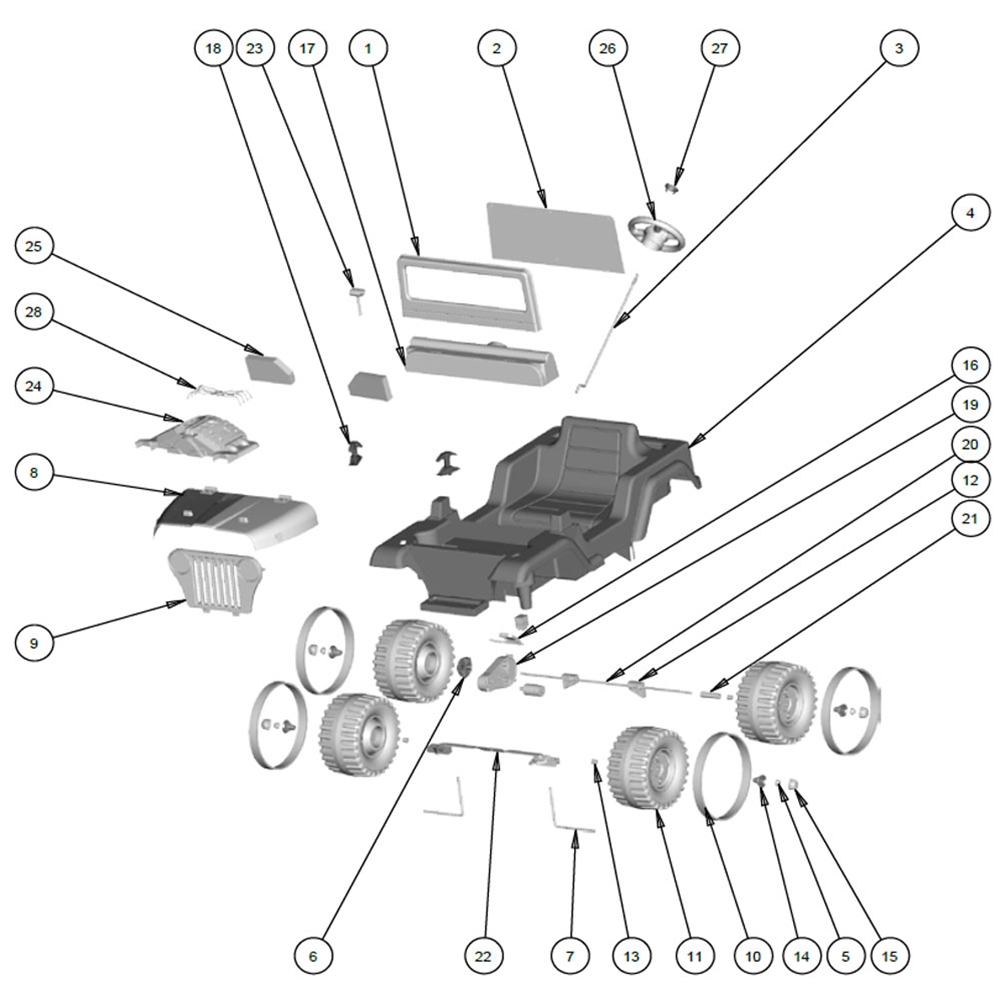 18
23
17
1
2
26
27
3
4
25
28
24
8
9
16
19
20
12
21
6
22
7
13
11
10
14
5
15