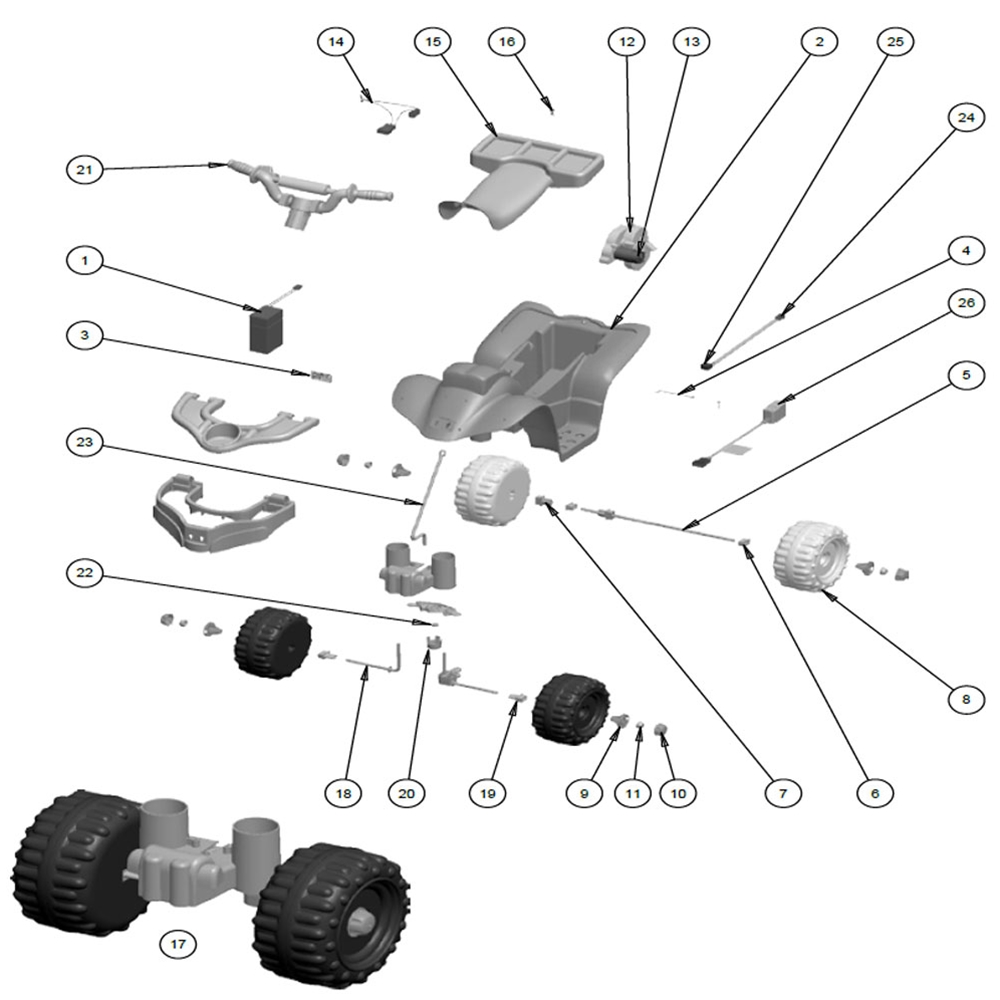 14
15
16
12
13
2
25
24
21
1
4
26
3
5
23
22
8
18
20
19
9
11
10
7
6
17