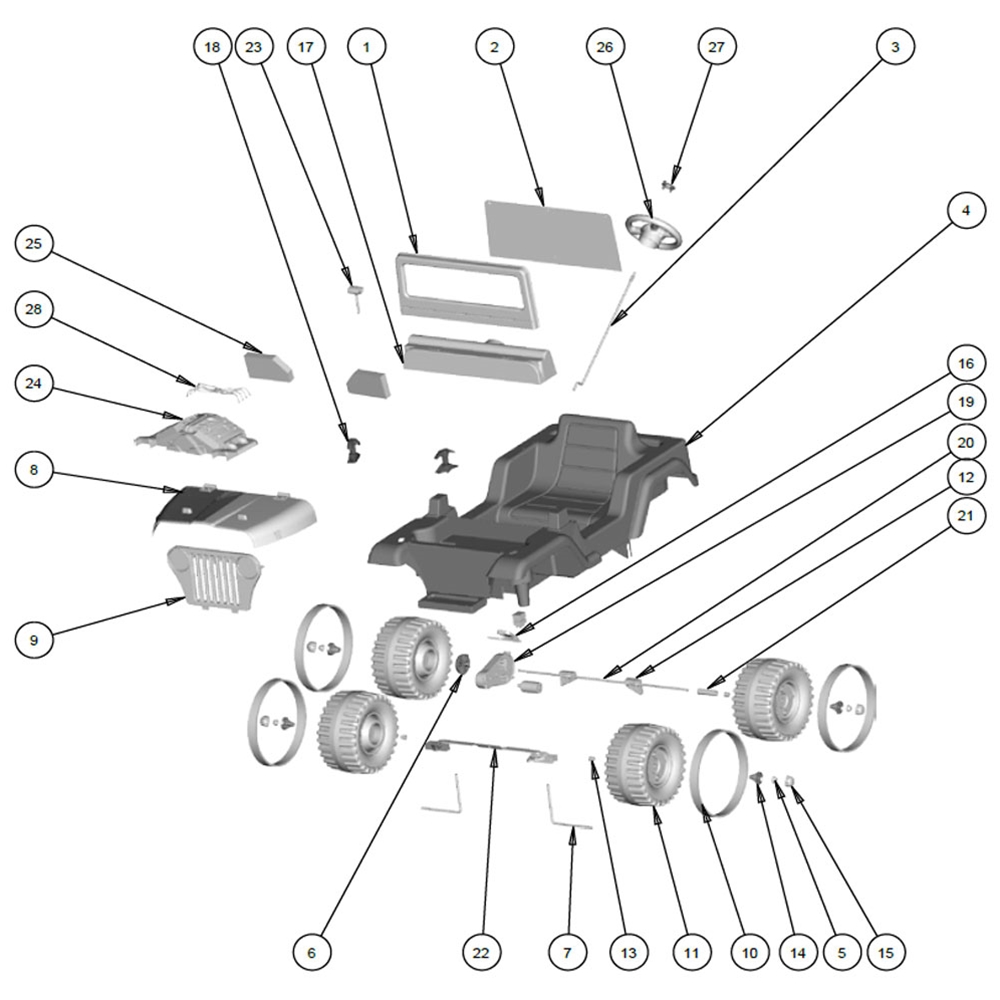 18 23 17 1 2 26 27 3

4

25

28

24

8

9

16

19

20

12

21

6 22 7 13 11 10 14 5 15